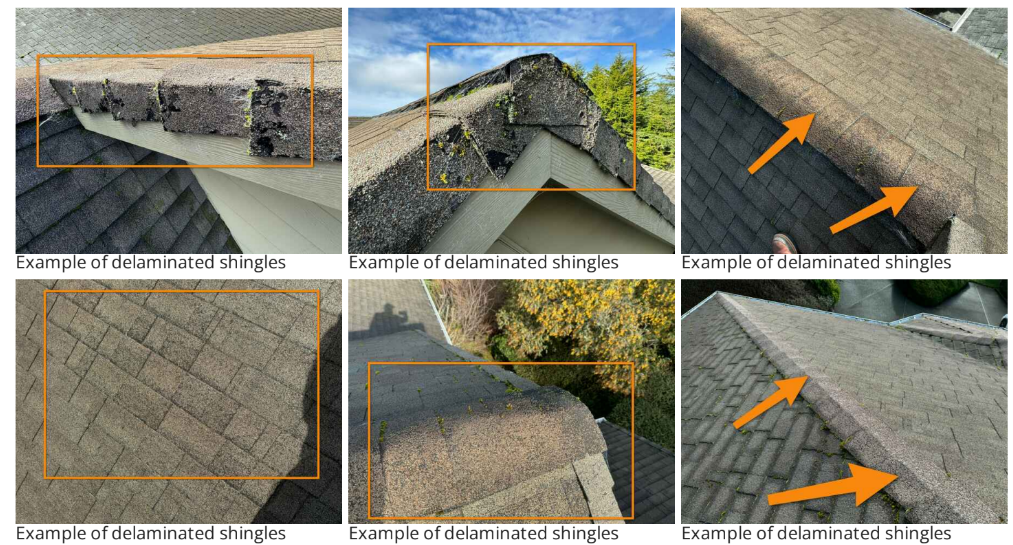 Example of delaminated shingles

Example of delaminated shingles

Example of delaminated shingles

Example of delaminated shingles

Example of delaminated shingles

Example of delaminated shingles